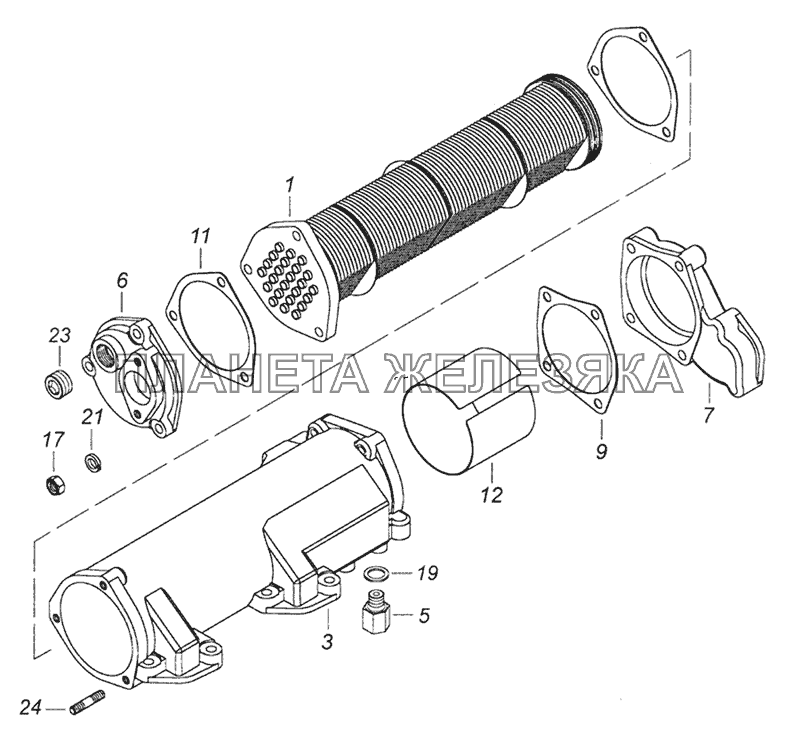 1
11
6
23
21
17
ПЛАНЕТА ЖЕЛЕЗЯКА
7
9
12
19
5
3
24